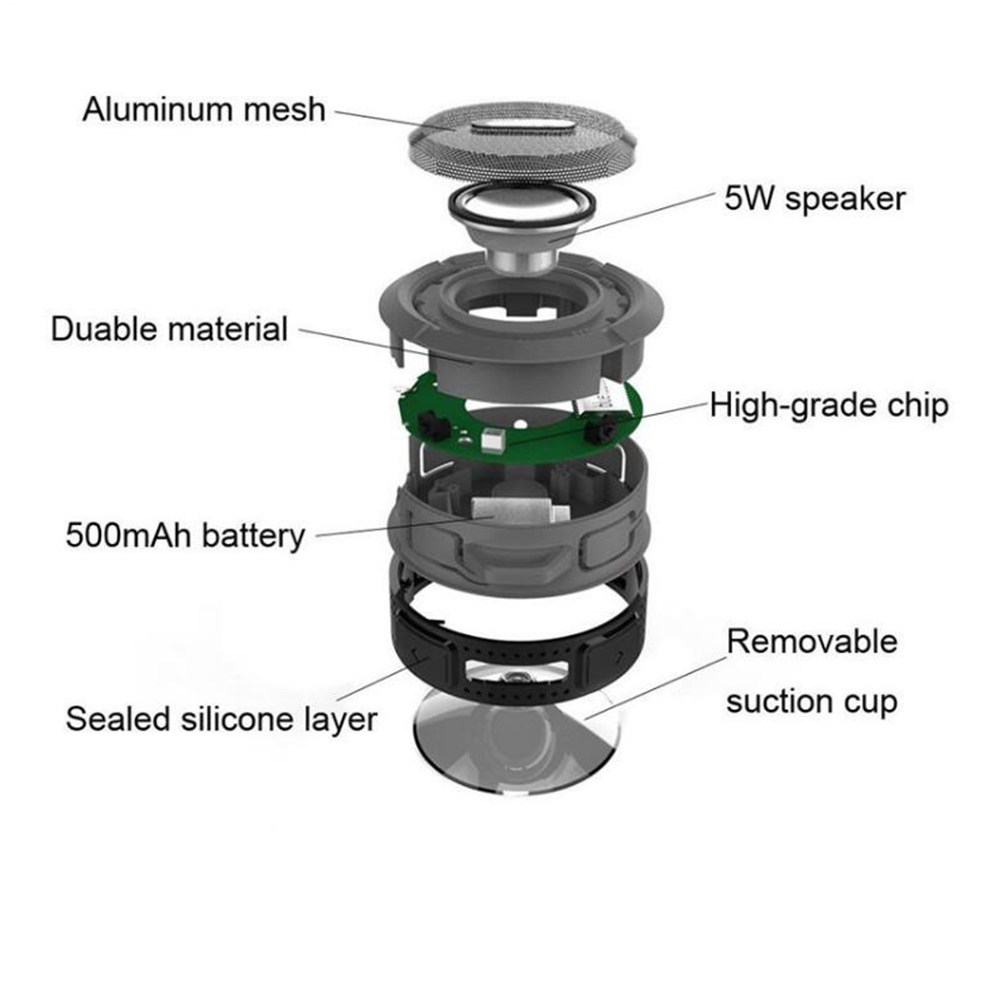 Aluminum mesh

5W speaker

Duable material

High-grade chip

500mAh battery

Removable suction cup

Sealed silicone layer